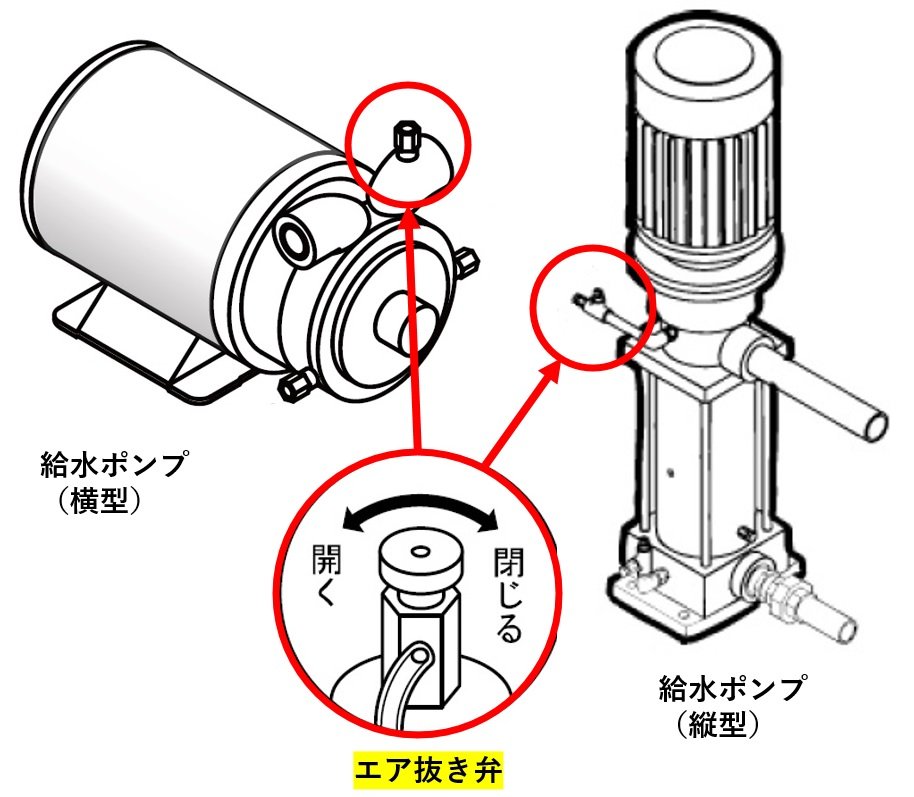 給水ポンプ
（横型）

開く

閉じる

給水ポンプ
（縦型）

エア抜き弁